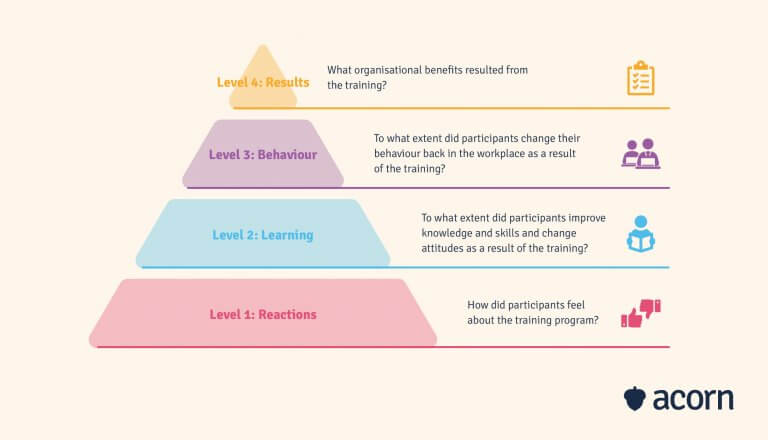 Level 4: Results

What organisational benefits resulted from the training?

Level 3: Behaviour

To what extent did participants change their behaviour back in the workplace as a result of the training?

Level 2: Learning

To what extent did participants improve knowledge and skills and change attitudes as a result of the training?

Level 1: Reactions

How did participants feel about the training program?

acorn