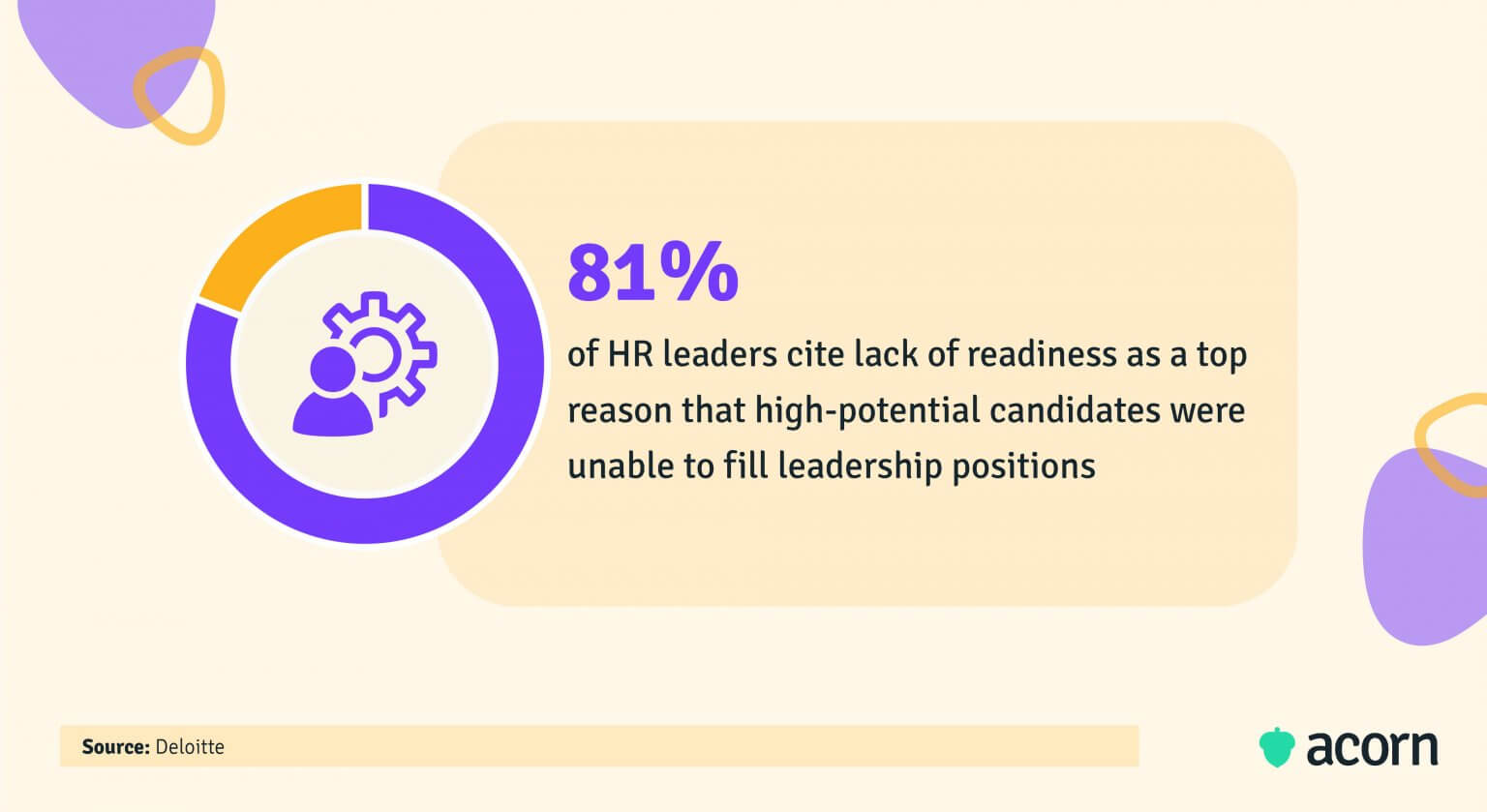 81%

of HR leaders cite lack of readiness as a top reason that high-potential candidates were unable to fill leadership positions

Source: Deloitte

acorn